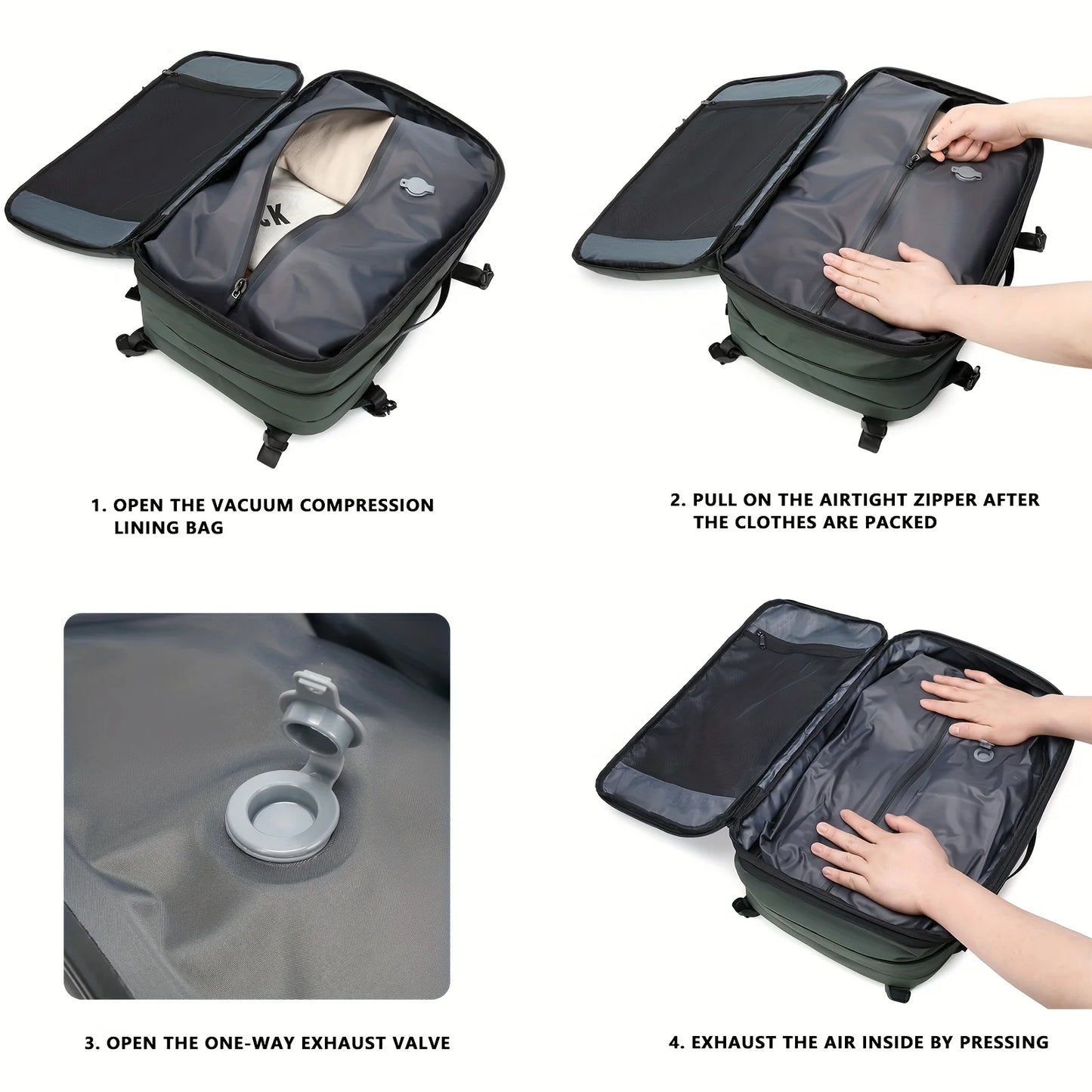 1. OPEN THE VACUUM COMPRESSION LINING BAG

2. PULL ON THE AIRTIGHT ZIPPER AFTER THE CLOTHES ARE PACKED

3. OPEN THE ONE-WAY EXHAUST VALVE

4. EXHAUST THE AIR INSIDE BY PRESSING