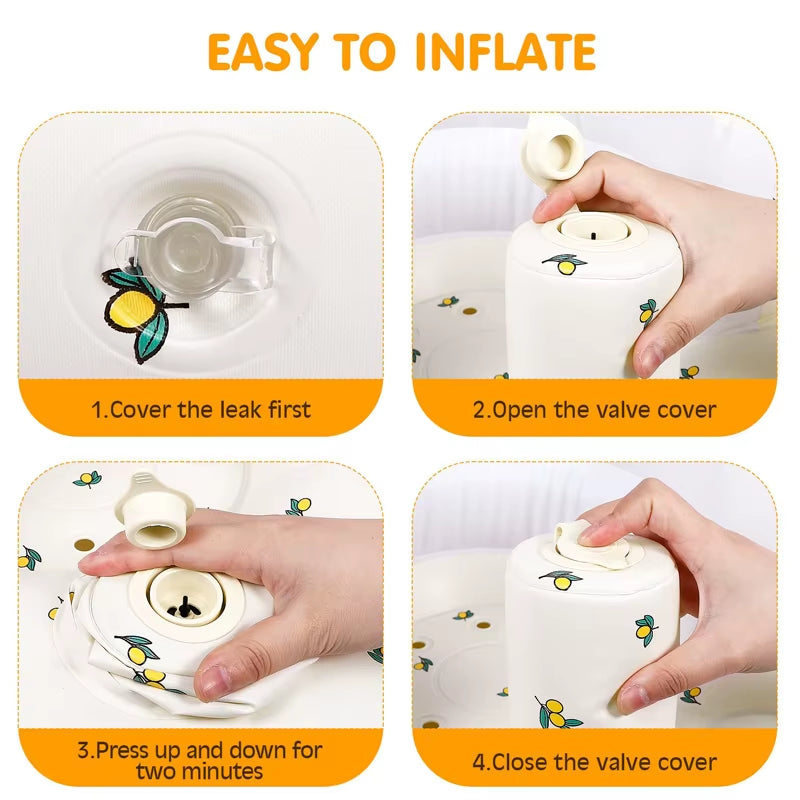 EASY TO INFLATE

1.Cover the leak first

2.Open the valve cover

3.Press up and down for two minutes

4.Close the valve cover